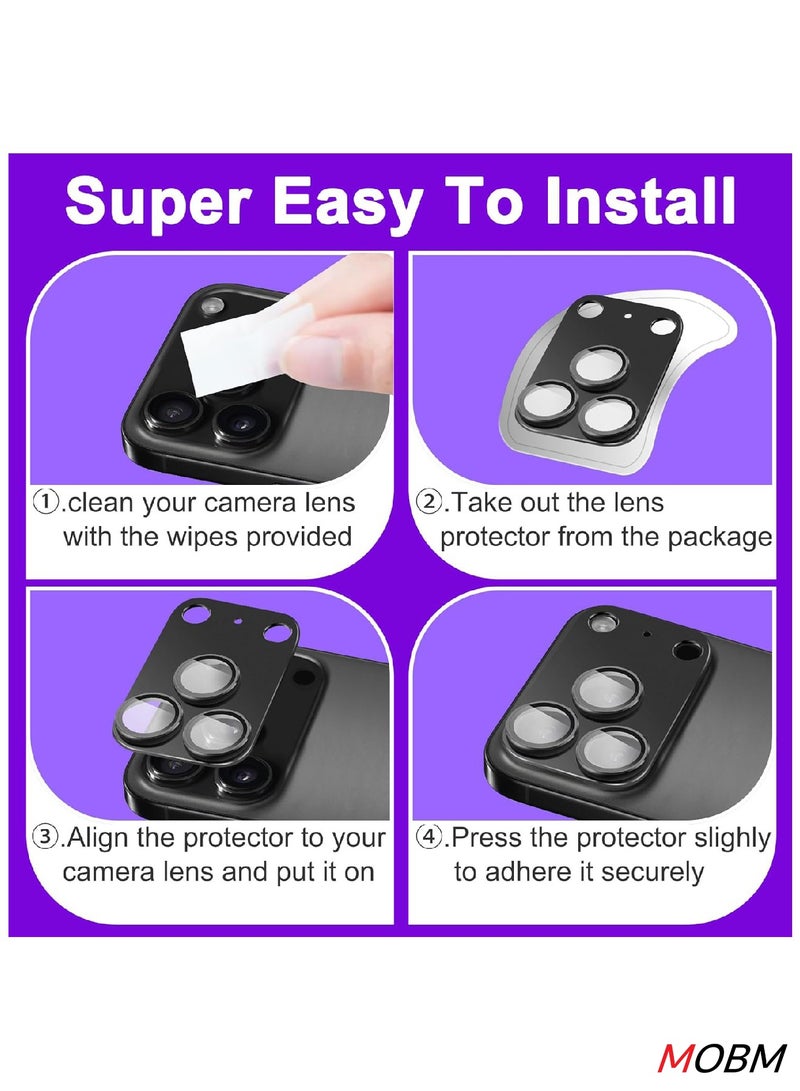 Super Easy To Install

①.clean your camera lens with the wipes provided

②.Take out the lens protector from the package

③.Align the protector to your camera lens and put it on

④.Press the protector slighly to adhere it securely

MOBM